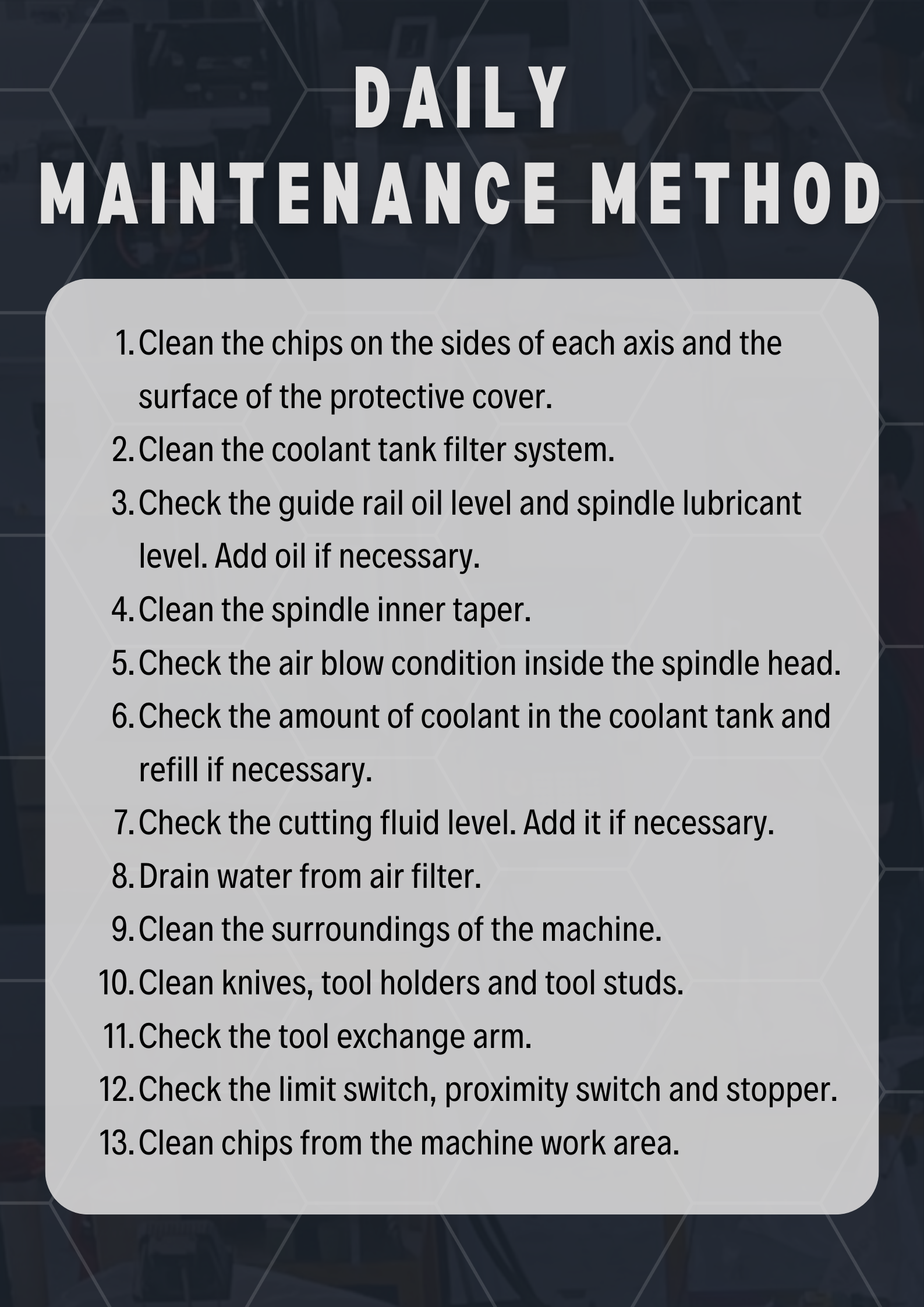 DAILY
MAINTENANCE METHOD

1. Clean the chips on the sides of each axis and the surface of the protective cover.
2. Clean the coolant tank filter system.
3. Check the guide rail oil level and spindle lubricant level. Add oil if necessary.
4. Clean the spindle inner taper.
5. Check the air blow condition inside the spindle head.
6. Check the amount of coolant in the coolant tank and refill if necessary.
7. Check the cutting fluid level. Add it if necessary.
8. Drain water from air filter.
9. Clean the surroundings of the machine.
10. Clean knives, tool holders and tool studs.
11. Check the tool exchange arm.
12. Check the limit switch, proximity switch and stopper.
13. Clean chips from the machine work area.